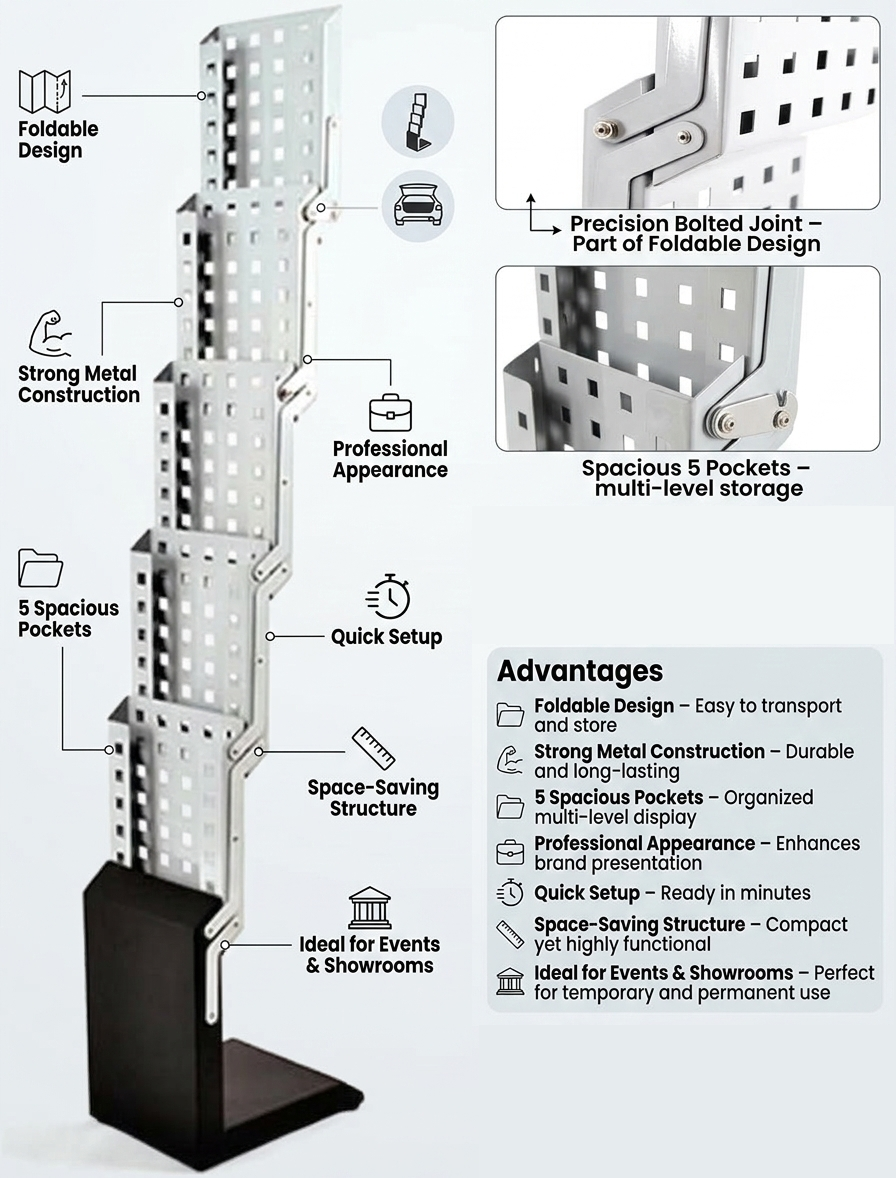 Foldable Design

Strong Metal Construction

Professional Appearance

5 Spacious Pockets

Quick Setup

Space-Saving Structure

Ideal for Events & Showrooms

Precision Bolted Joint – Part of Foldable Design

Spacious 5 Pockets – multi-level storage

Advantages

Foldable Design – Easy to transport and store

Strong Metal Construction – Durable and long-lasting

5 Spacious Pockets – Organized multi-level display

Professional Appearance – Enhances brand presentation

Quick Setup – Ready in minutes

Space-Saving Structure – Compact yet highly functional

Ideal for Events & Showrooms – Perfect for temporary and permanent use